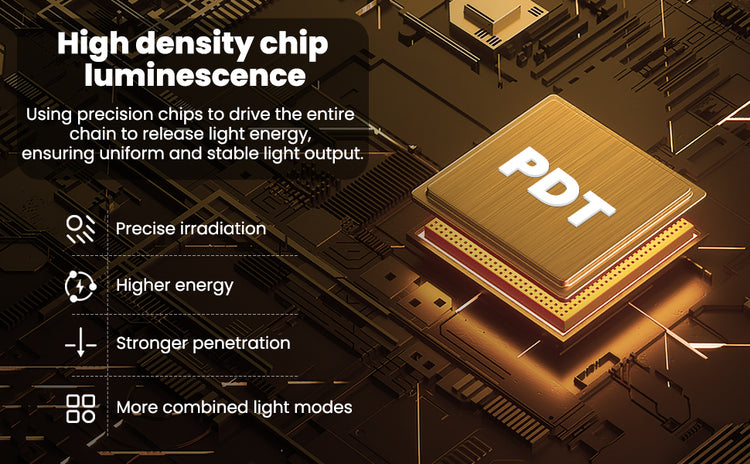 High density chip luminescence

Using precision chips to drive the entire chain to release light energy, ensuring uniform and stable light output.

Precise irradiation

Higher energy

Stronger penetration

More combined light modes

PDT